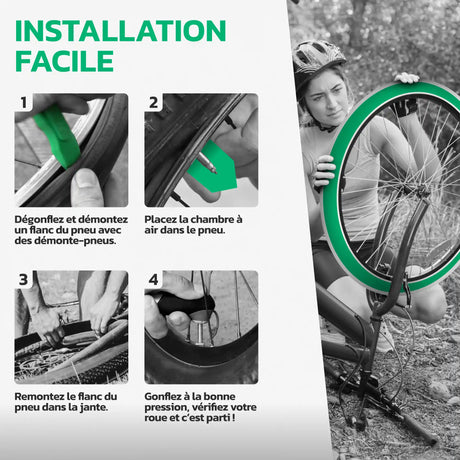 INSTALLATION FACILE

1

Dégonflez et démontez un flanc du pneu avec des démonte-pneus.

2

Placez la chambre à air dans le pneu.

3

Remontez le flanc du pneu dans la jante.

4

Gonflez à la bonne pression, vérifiez votre roue et c'est parti !